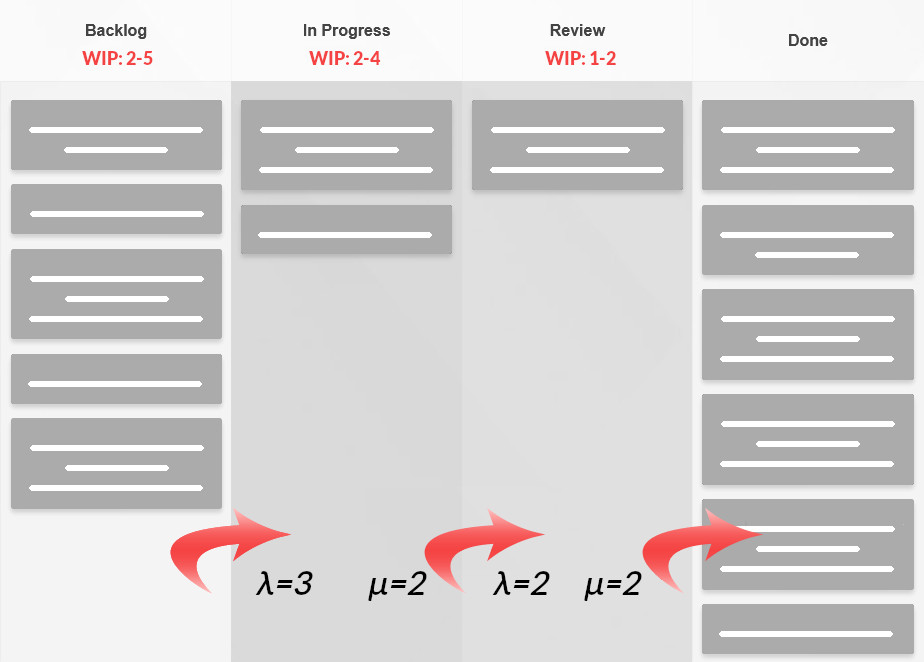 Backlog
WIP: 2-5

In Progress
WIP: 2-4

Review
WIP: 1-2

Done

$\lambda=3$ $\mu=2$ $\lambda=2$ $\mu=2$