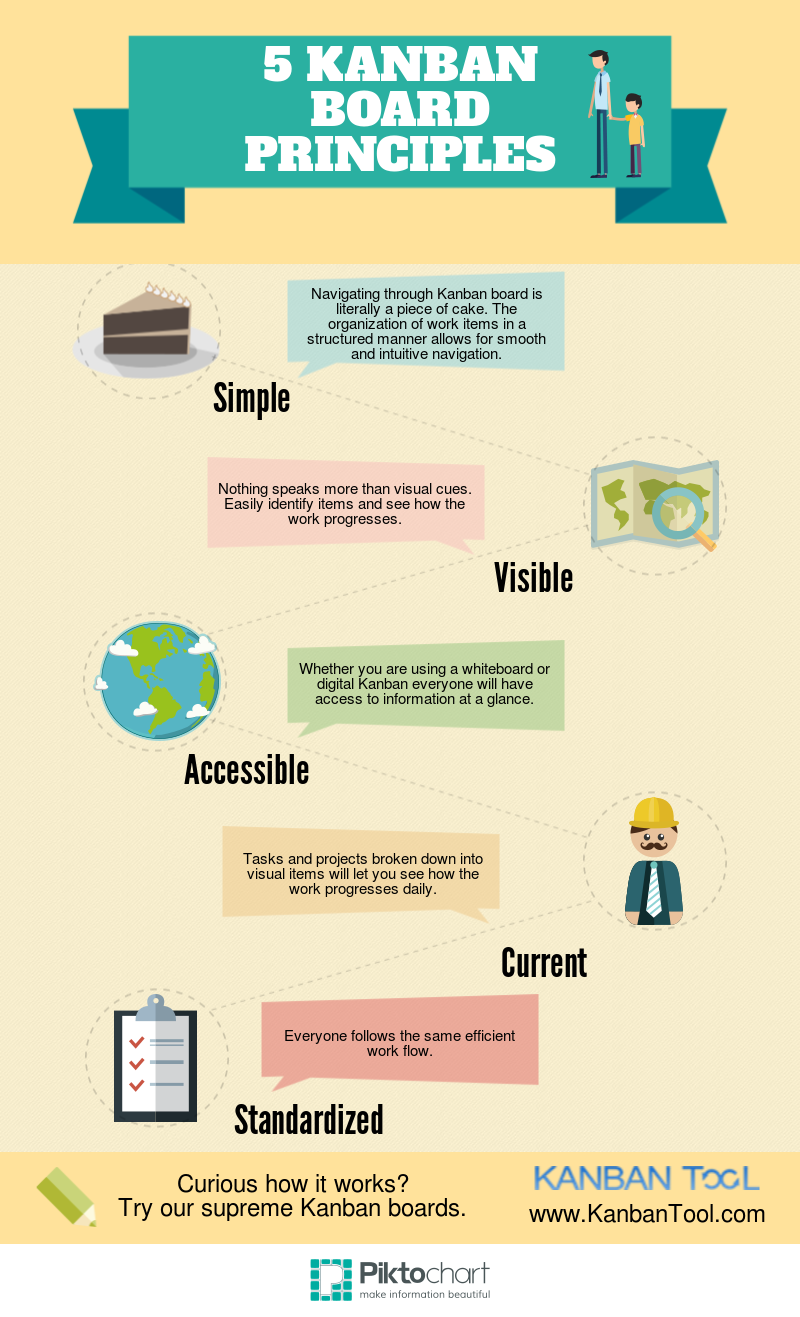 5 KANBAN BOARD PRINCIPLES

Navigating through Kanban board is literally a piece of cake. The organization of work items in a structured manner allows for smooth and intuitive navigation.

Simple

Nothing speaks more than visual cues. Easily identify items and see how the work progresses.

Visible

Whether you are using a whiteboard or digital Kanban everyone will have access to information at a glance.

Accessible

Tasks and projects broken down into visual items will let you see how the work progresses daily.

Current

Everyone follows the same efficient work flow.

Standardized

Curious how it works?
Try our supreme Kanban boards.

KANBAN TOOL
www.KanbanTool.com

Piktochart
make information beautiful